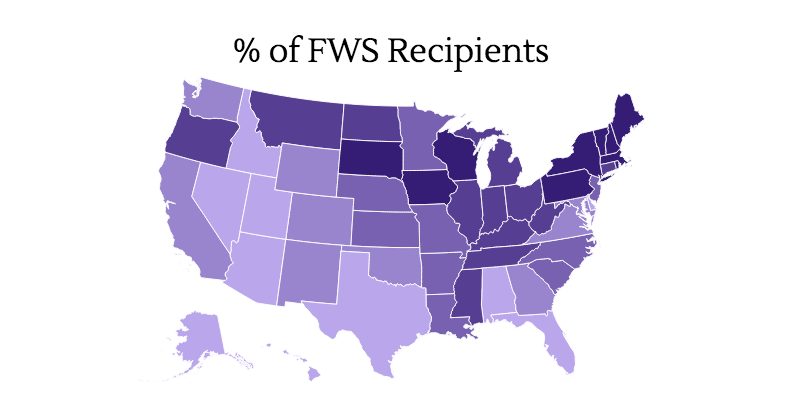 % of FWS Recipients